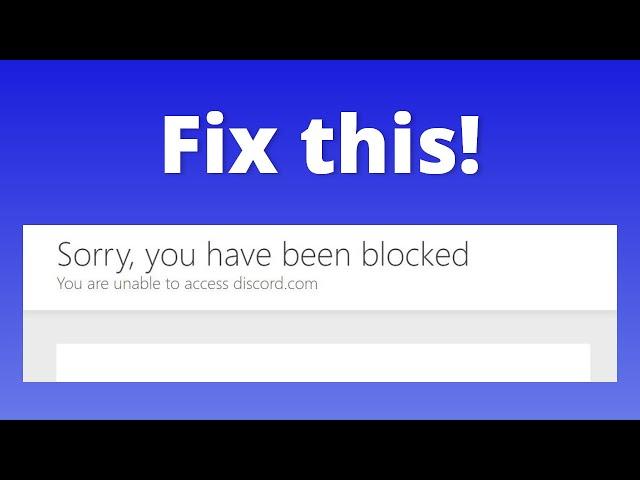 Fix this!

Sorry, you have been blocked
You are unable to access discord.com