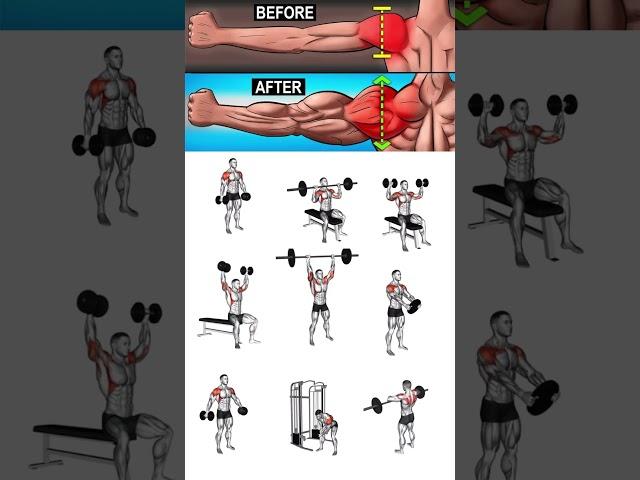 BEFORE

AFTER